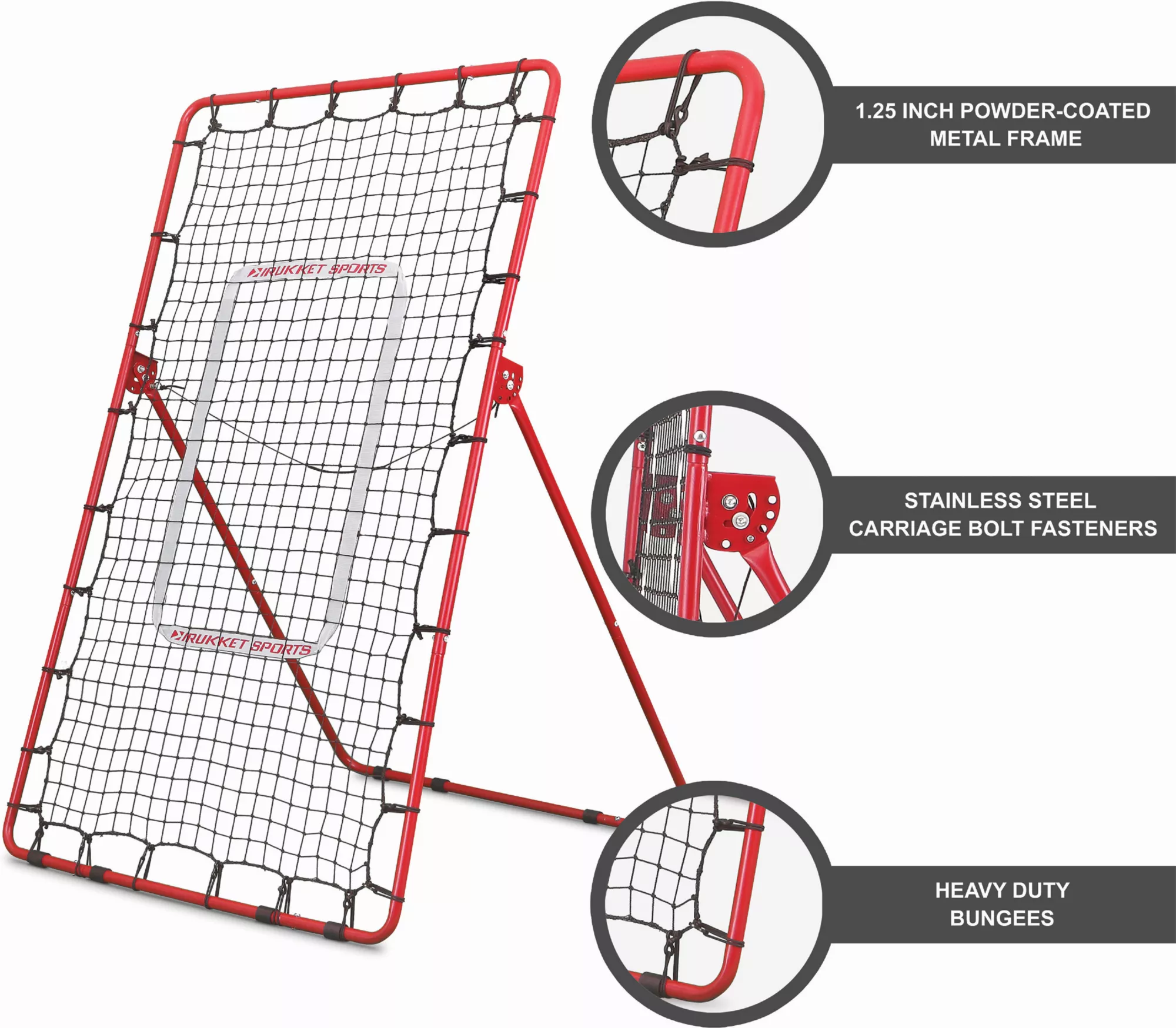 RUKKET SPORTS

RUKKET SPORTS

1.25 INCH POWDER-COATED METAL FRAME

STAINLESS STEEL CARRIAGE BOLT FASTENERS

HEAVY DUTY BUNGEES